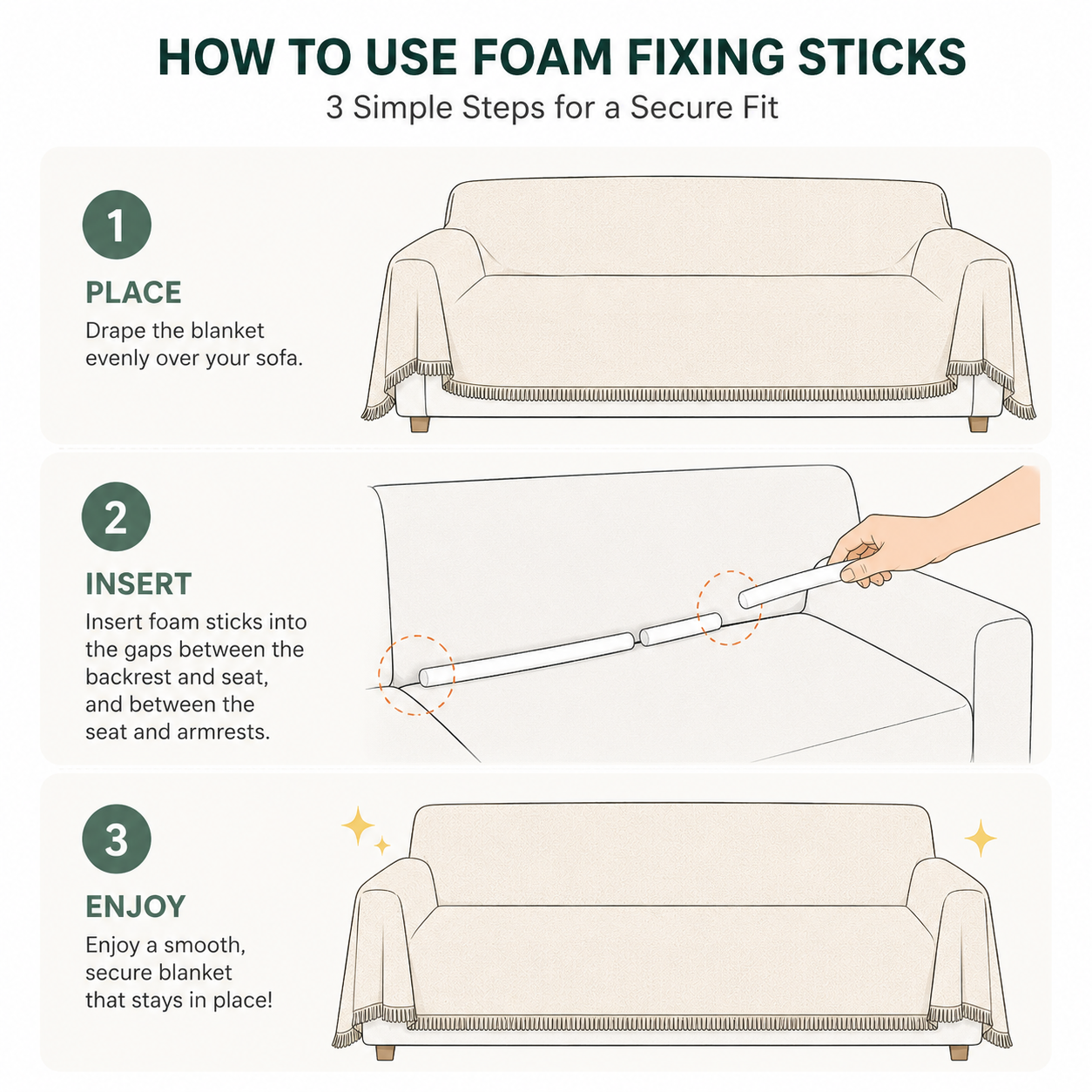 HOW TO USE FOAM FIXING STICKS
3 Simple Steps for a Secure Fit

1
PLACE
Drape the blanket evenly over your sofa.

2
INSERT
Insert foam sticks into the gaps between the backrest and seat, and between the seat and armrests.

3
ENJOY
Enjoy a smooth, secure blanket that stays in place!